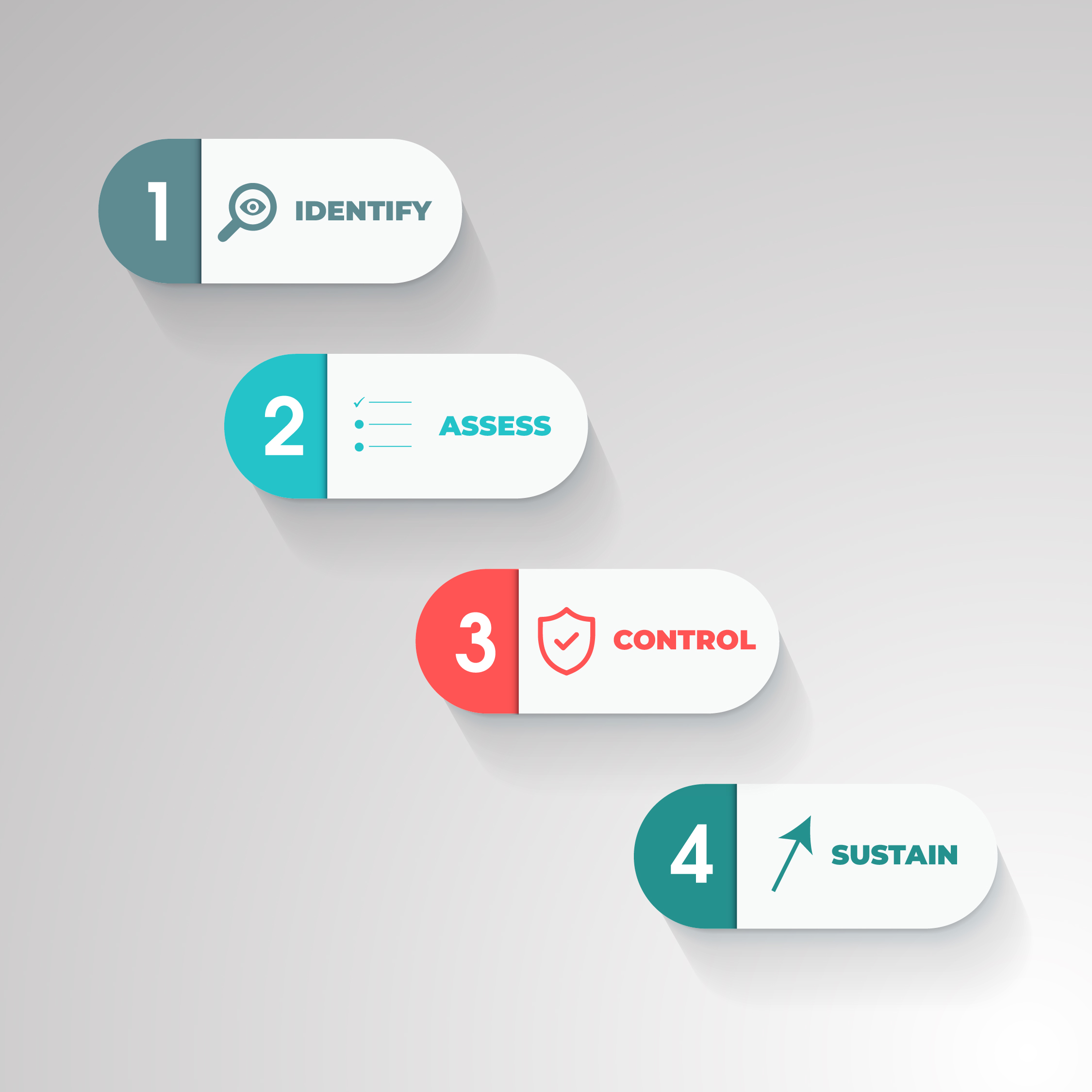 1 IDENTIFY

2 ASSESS

3 CONTROL

4 SUSTAIN